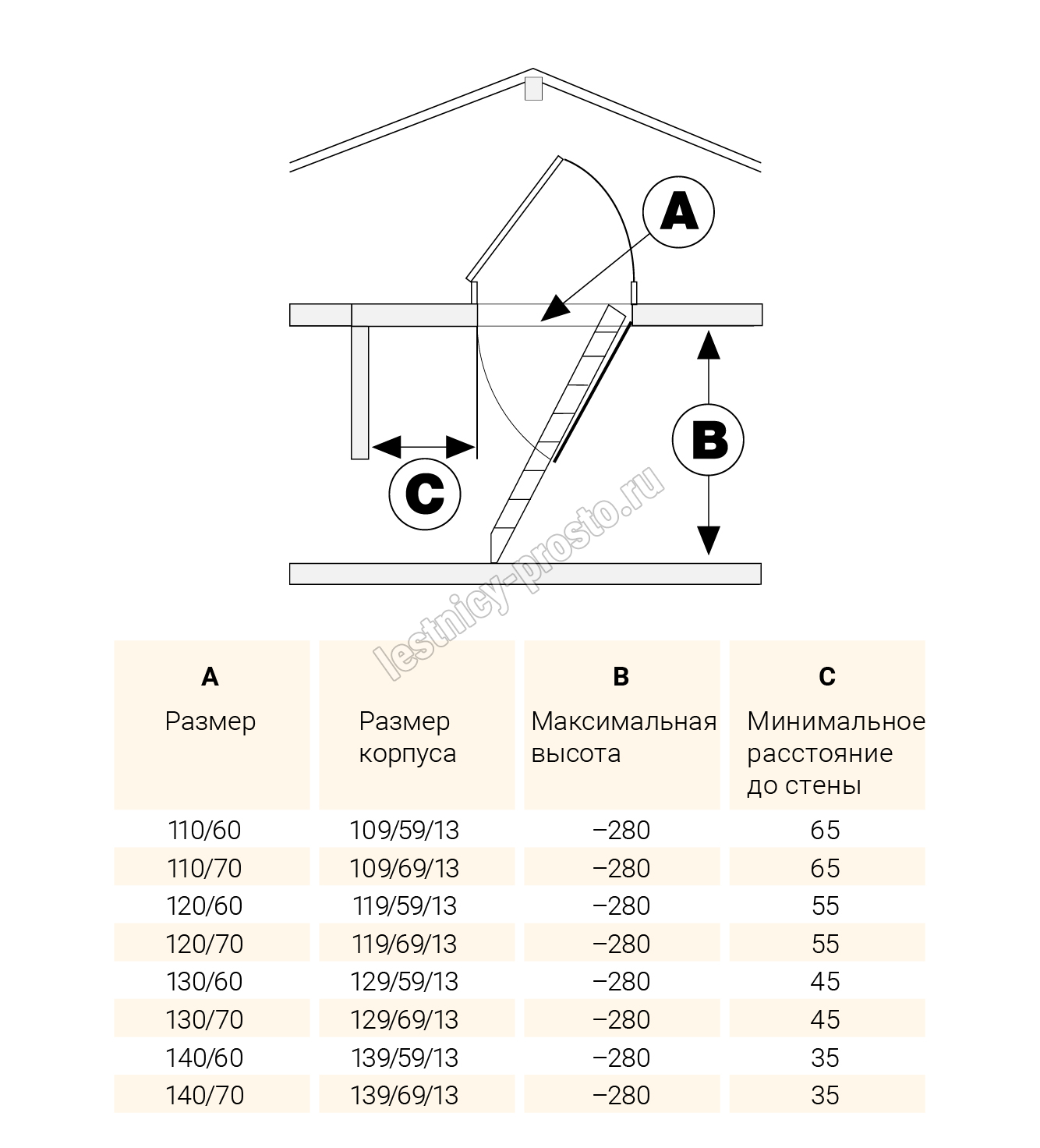 A

B

C

lestnicy-prosto.ru

| A Размер | Размер корпуса | B Максимальная высота | C Минимальное расстояние до стены |
|---|---|---|---|
| 110/60 | 109/59/13 | –280 | 65 |
| 110/70 | 109/69/13 | –280 | 65 |
| 120/60 | 119/59/13 | –280 | 55 |
| 120/70 | 119/69/13 | –280 | 55 |
| 130/60 | 129/59/13 | –280 | 45 |
| 130/70 | 129/69/13 | –280 | 45 |
| 140/60 | 139/59/13 | –280 | 35 |
| 140/70 | 139/69/13 | –280 | 35 |